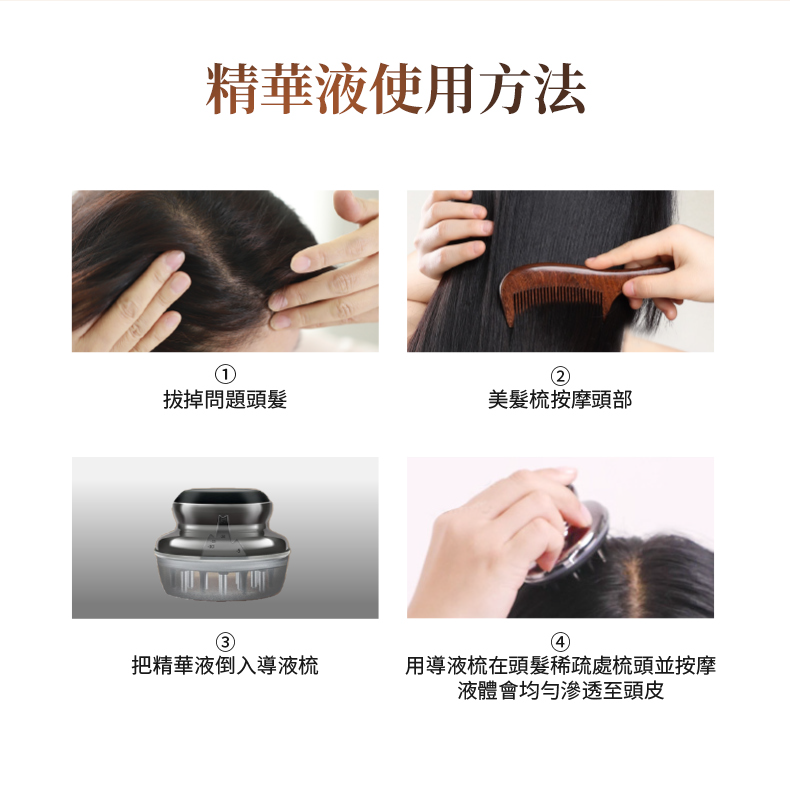 精華液使用方法

①
拔掉問題頭髮

②
美髮梳按摩頭部

③
把精華液倒入導液梳

④
用導液梳在頭髮稀疏處梳頭並按摩
液體會均勻滲透至頭皮