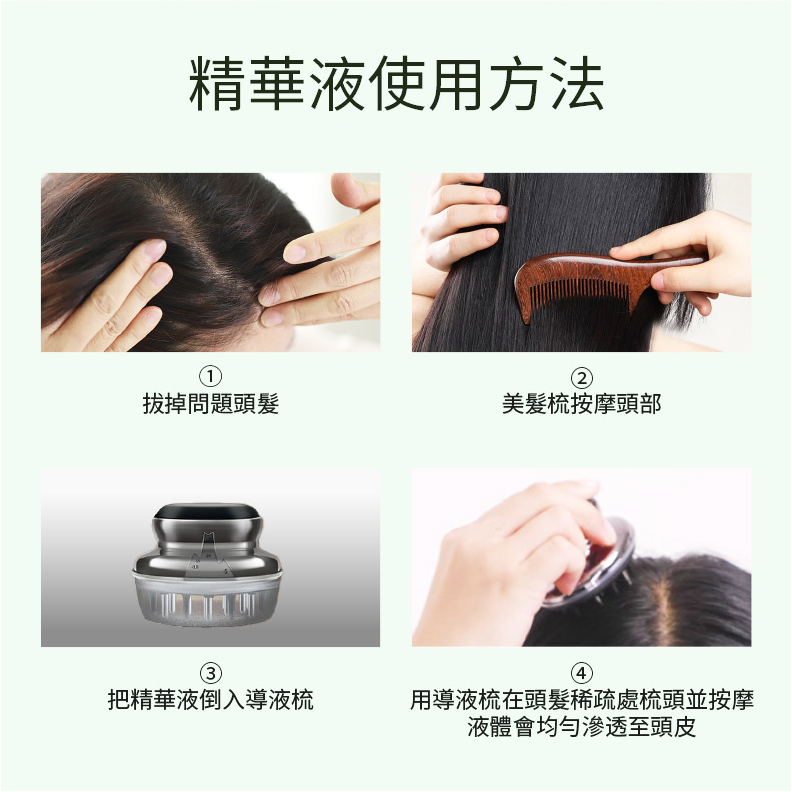 精華液使用方法

①
拔掉問題頭髮

②
美髮梳按摩頭部

③
把精華液倒入導液梳

④
用導液梳在頭髮稀疏處梳頭並按摩
液體會均勻滲透至頭皮